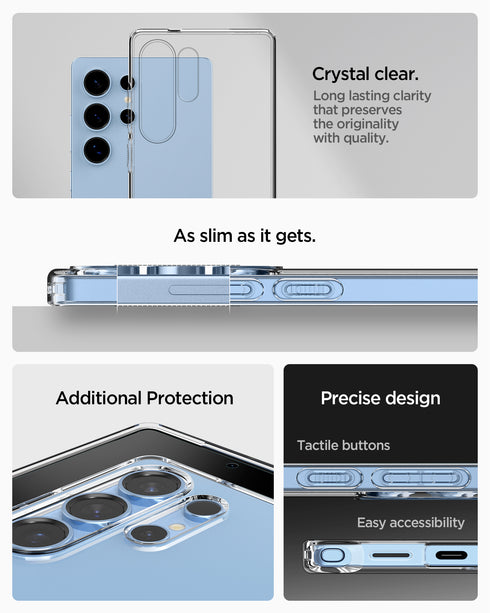 Crystal clear.
Long lasting clarity that preserves the originality with quality.

As slim as it gets.

Additional Protection

Precise design

Tactile buttons

Easy accessibility